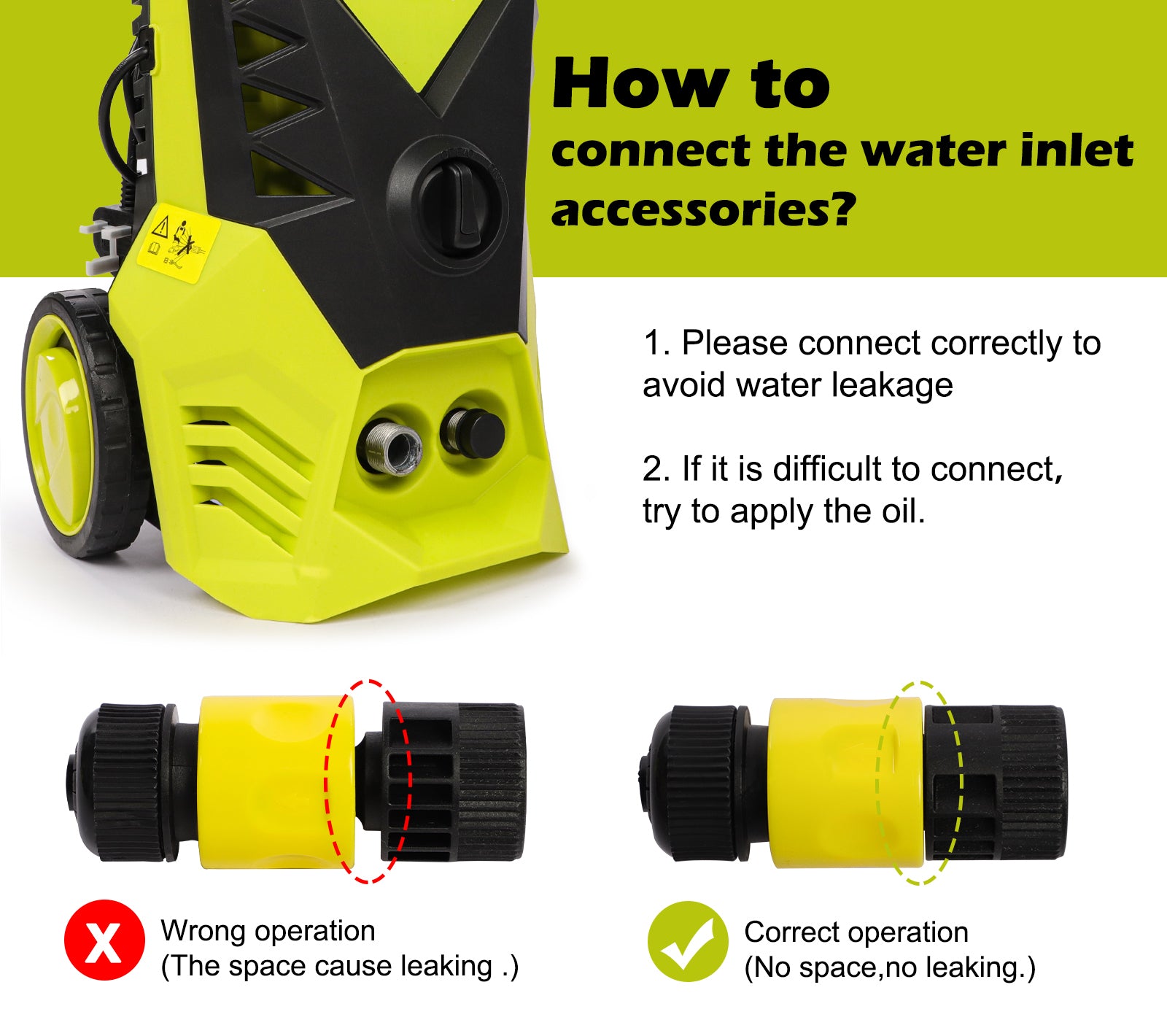 How to
connect the water inlet accessories?

1. Please connect correctly to avoid water leakage

2. If it is difficult to connect, try to apply the oil.

X Wrong operation
(The space cause leaking .)

Correct operation
(No space,no leaking.)