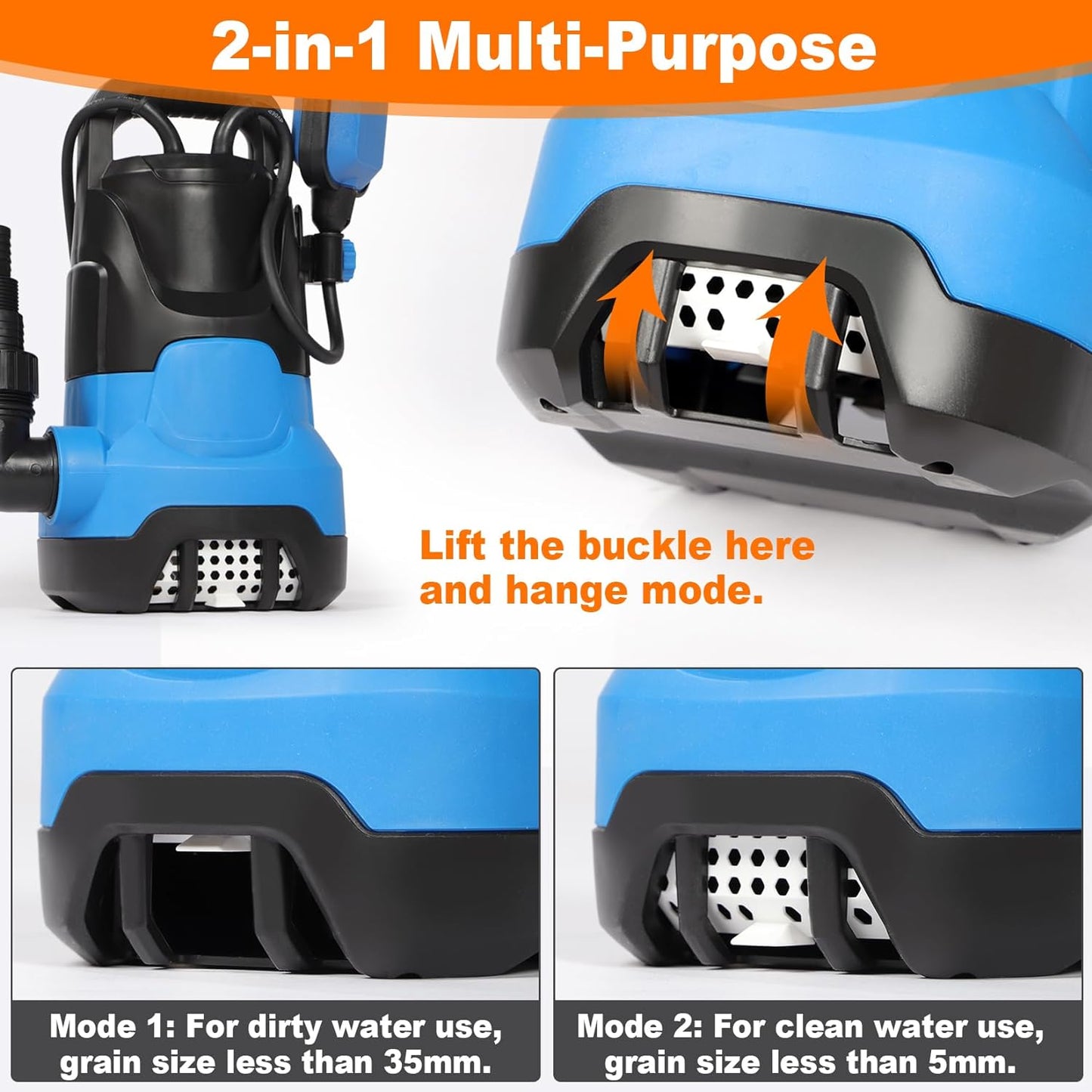 2-in-1 Multi-Purpose

Lift the buckle here and hange mode.

Mode 1: For dirty water use, grain size less than 35mm.

Mode 2: For clean water use, grain size less than 5mm.