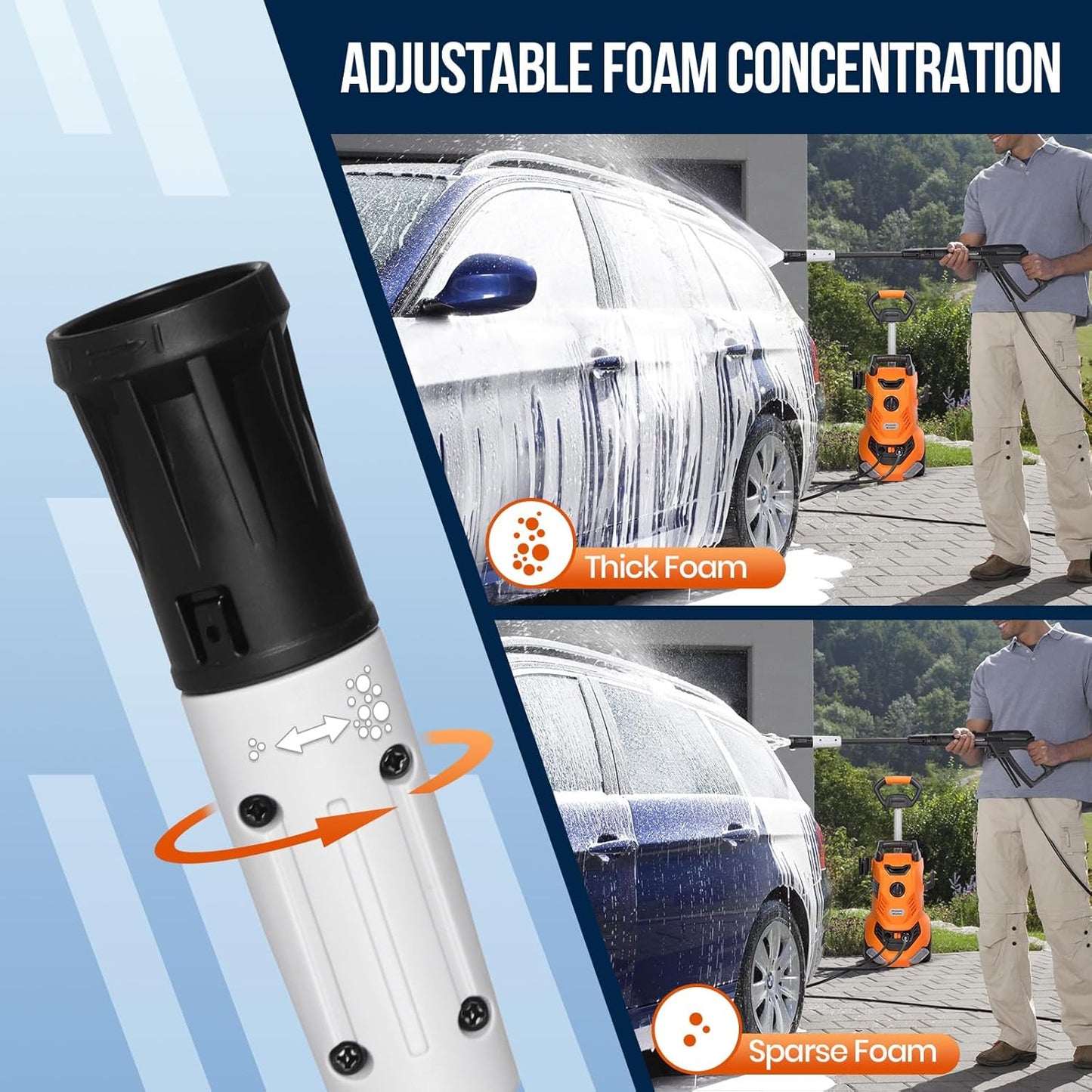 ADJUSTABLE FOAM CONCENTRATION

Thick Foam

Sparse Foam